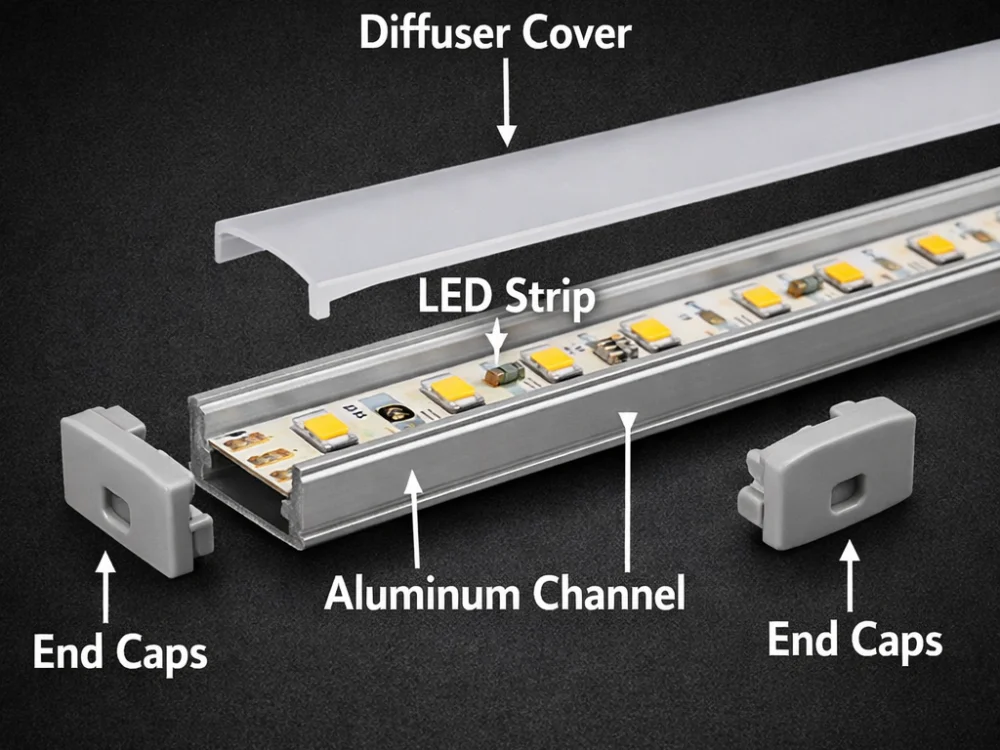 Diffuser Cover

LED Strip

Aluminum Channel

End Caps

End Caps